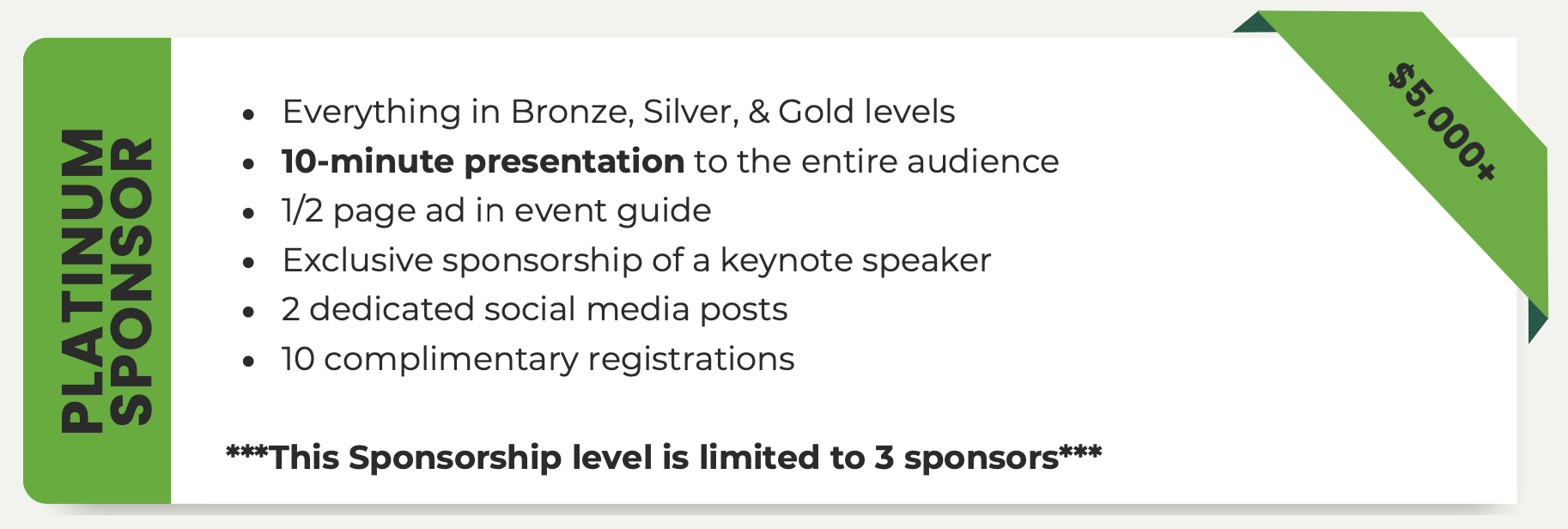 PLATINUM SPONSOR

• Everything in Bronze, Silver, & Gold levels
• 10-minute presentation to the entire audience
• 1/2 page ad in event guide
• Exclusive sponsorship of a keynote speaker
• 2 dedicated social media posts
• 10 complimentary registrations

***This Sponsorship level is limited to 3 sponsors***

$5,000+